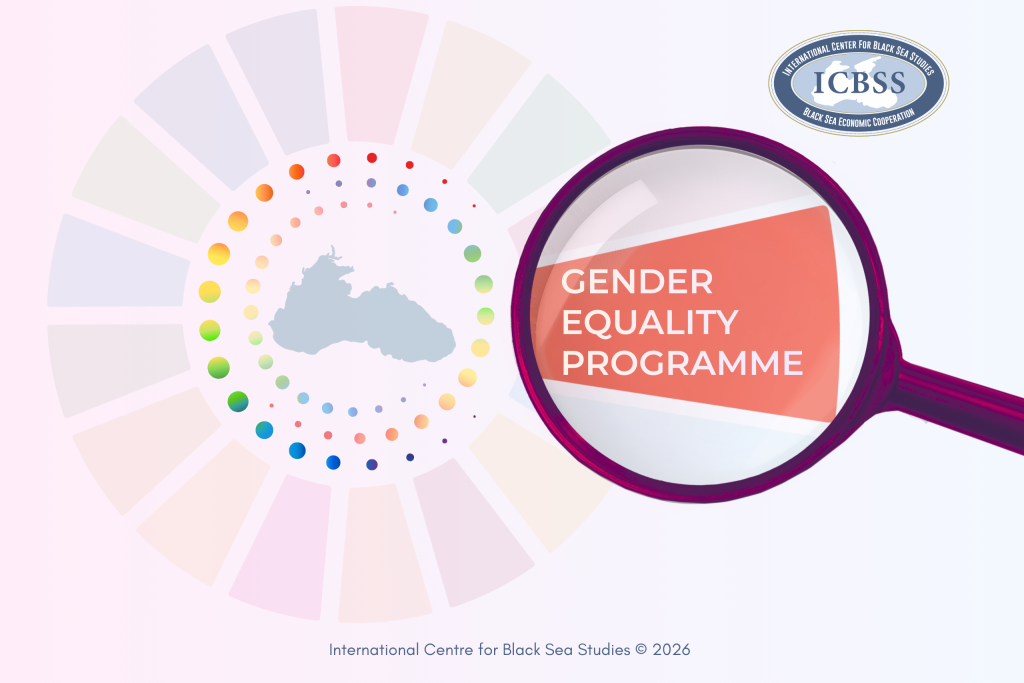 INTERNATIONAL CENTER FOR BLACK SEA STUDIES
ICBSS
BLACK SEA ECONOMIC COOPERATION

GENDER EQUALITY PROGRAMME

International Centre for Black Sea Studies © 2026