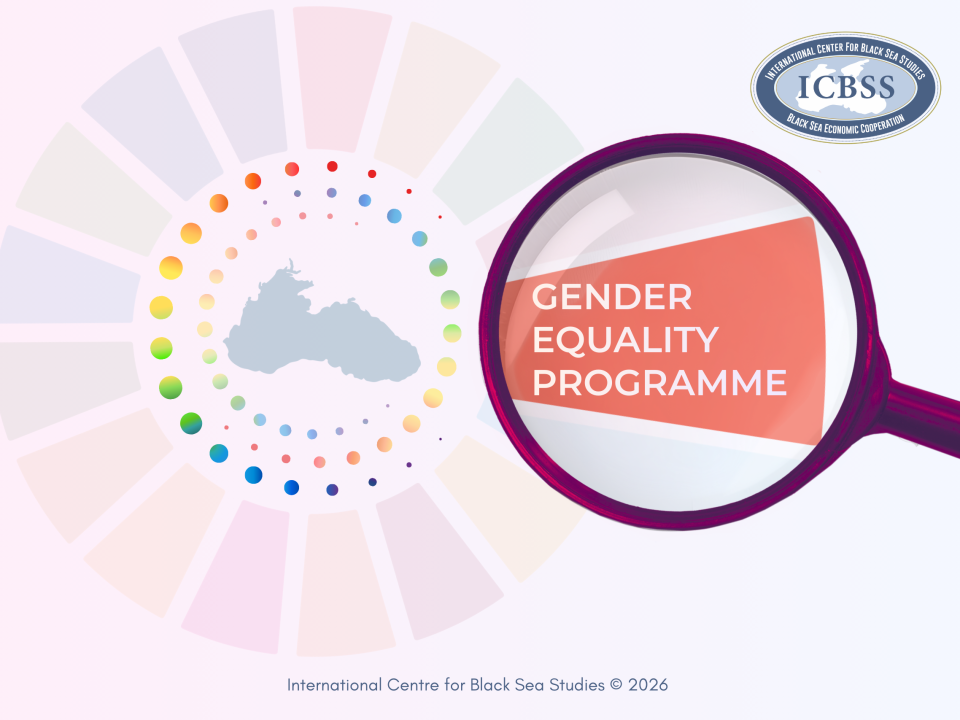 INTERNATIONAL CENTER FOR BLACK SEA STUDIES
ICBSS
BLACK SEA ECONOMIC COOPERATION

GENDER EQUALITY PROGRAMME

International Centre for Black Sea Studies © 2026